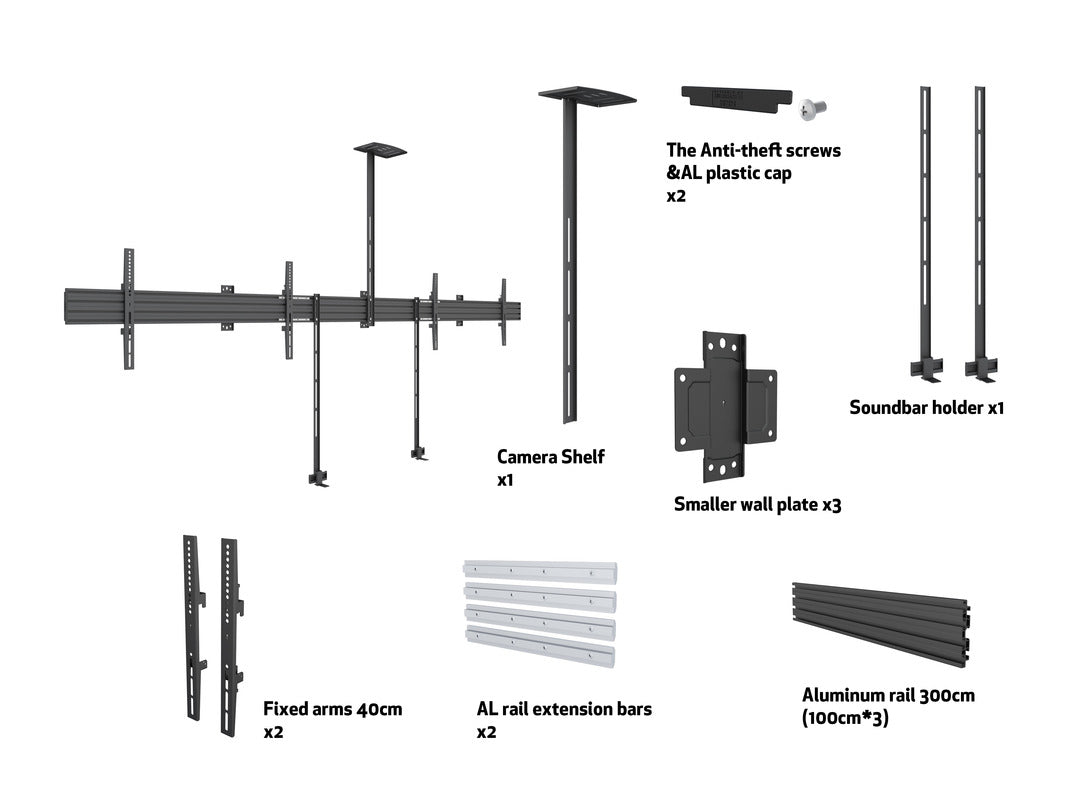 The Anti-theft screws
&AL plastic cap
x2

Soundbar holder x1

Camera Shelf
x1

Smaller wall plate x3

Fixed arms 40cm
x2

AL rail extension bars
x2

Aluminum rail 300cm
(100cm*3)